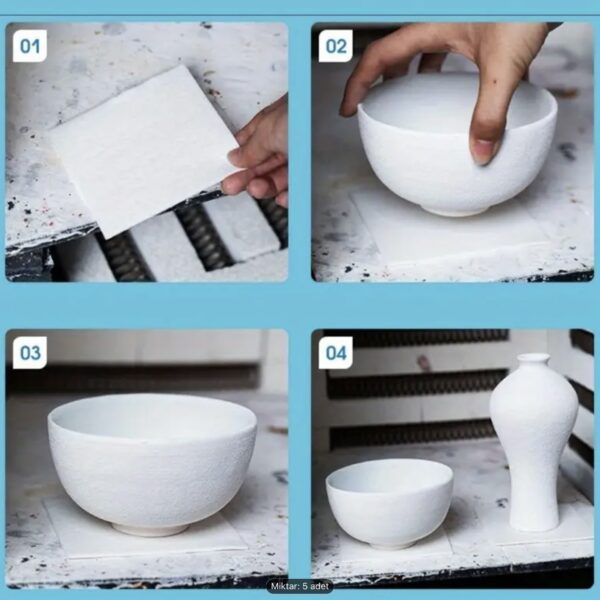 01

02

03

04

Miktar: 5 adet